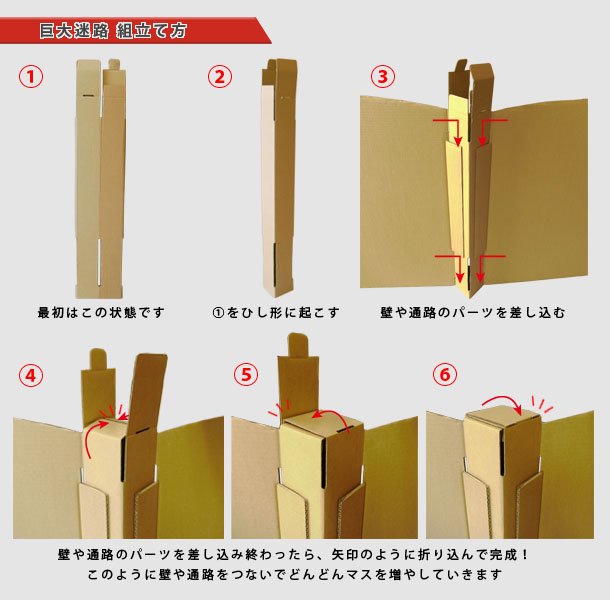 巨大迷路 組立て方

①

最初はこの状態です

②

①をひし形に起こす

③

壁や通路のパーツを差し込む

④

⑤

⑥

壁や通路のパーツを差し込み終わったら、矢印のように折り込んで完成！
このように壁や通路をつないでどんどんマスを増やしていきます