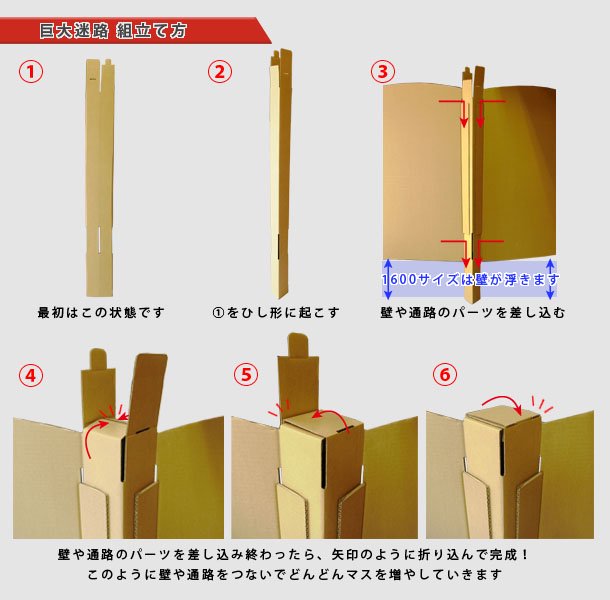 巨大迷路 組立て方

①

最初はこの状態です

②

①をひし形に起こす

③

1600サイズは壁が浮きます

壁や通路のパーツを差し込む

④

⑤

⑥

壁や通路のパーツを差し込み終わったら、矢印のように折り込んで完成！
このように壁や通路をつないでどんどんマスを増やしていきます